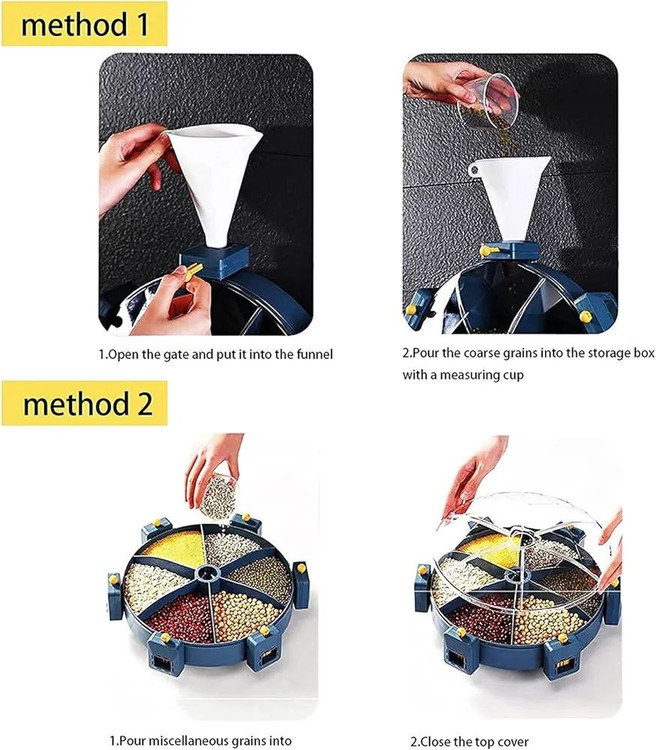 method 1

1.Open the gate and put it into the funnel

2.Pour the coarse grains into the storage box with a measuring cup

method 2

1.Pour miscellaneous grains into

2.Close the top cover